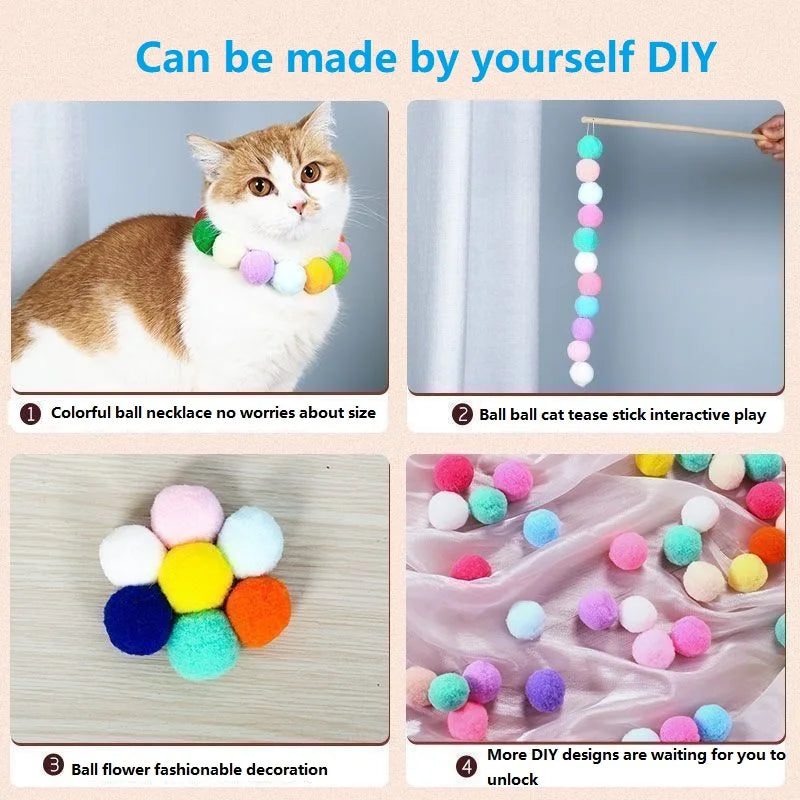 Can be made by yourself DIY

1 Colorful ball necklace no worries about size

2 Ball ball cat tease stick interactive play

3 Ball flower fashionable decoration

4 More DIY designs are waiting for you to unlock